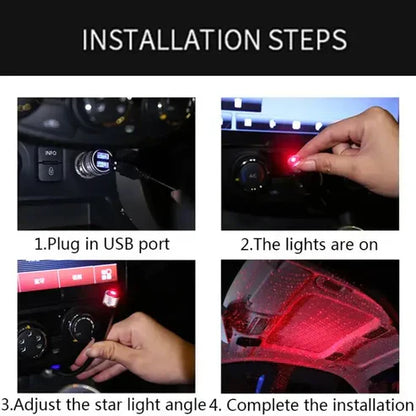 INSTALLATION STEPS

INFO

1.Plug in USB port

2.The lights are on

3.Adjust the star light angle

4. Complete the installation